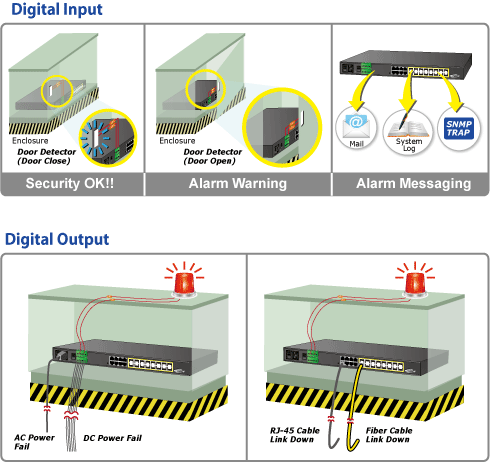 Digital Input

Enclosure
Door Detector
(Door Close)

Security OK!!

Enclosure
Door Detector
(Door Open)

Alarm Warning

Mail

System Log

SNMP TRAP

Alarm Messaging

Digital Output

AC Power Fail

DC Power Fail

RJ-45 Cable Link Down

Fiber Cable Link Down